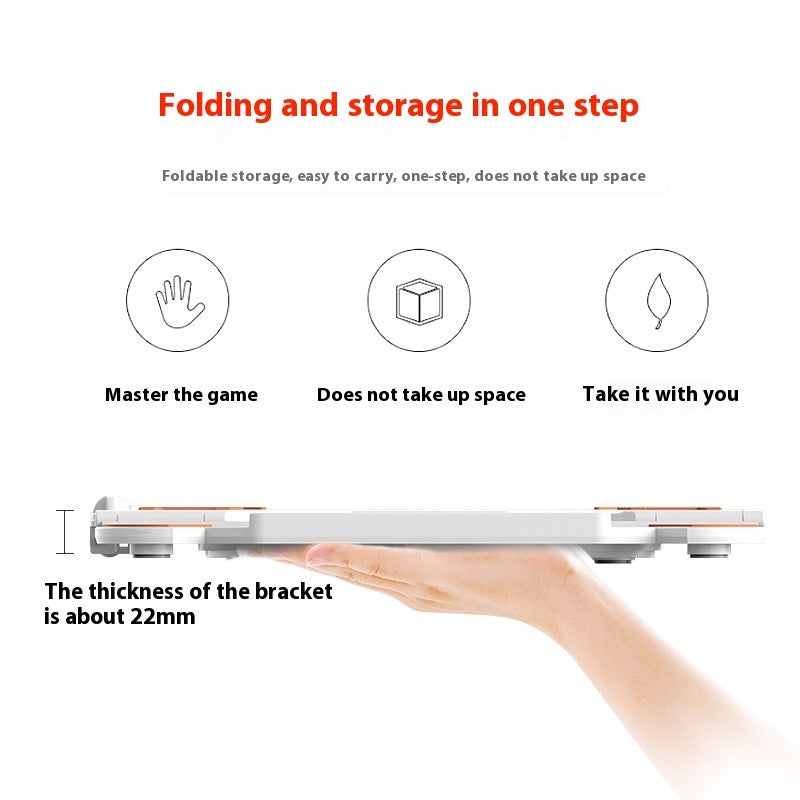 Folding and storage in one step

Foldable storage, easy to carry, one-step, does not take up space

Master the game

Does not take up space

Take it with you

The thickness of the bracket is about 22mm